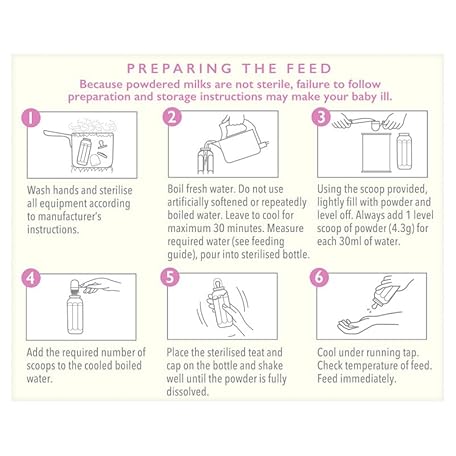 PREPARING THE FEED

Because powdered milks are not sterile, failure to follow preparation and storage instructions may make your baby ill.

1

Wash hands and sterilise all equipment according to manufacturer's instructions.

2

Boil fresh water. Do not use artificially softened or repeatedly boiled water. Leave to cool for maximum 30 minutes. Measure required water (see feeding guide), pour into sterilised bottle.

3

Using the scoop provided, lightly fill with powder and level off. Always add 1 level scoop of powder (4.3g) for each 30ml of water.

4

Add the required number of scoops to the cooled boiled water.

5

Place the sterilised teat and cap on the bottle and shake well until the powder is fully dissolved.

6

Cool under running tap. Check temperature of feed. Feed immediately.