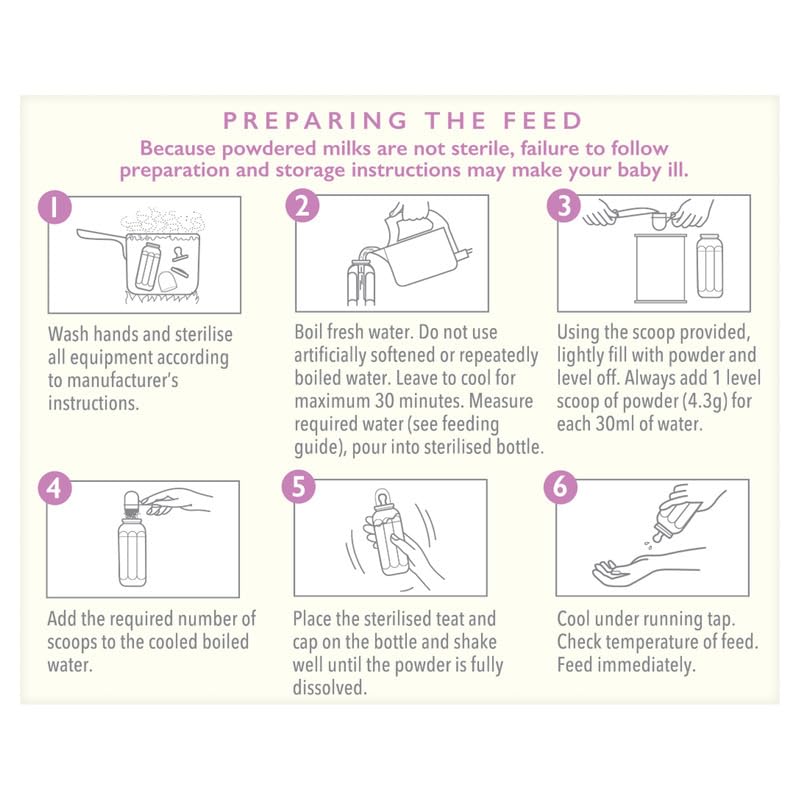 PREPARING THE FEED

Because powdered milks are not sterile, failure to follow preparation and storage instructions may make your baby ill.

1

Wash hands and sterilise all equipment according to manufacturer's instructions.

2

Boil fresh water. Do not use artificially softened or repeatedly boiled water. Leave to cool for maximum 30 minutes. Measure required water (see feeding guide), pour into sterilised bottle.

3

Using the scoop provided, lightly fill with powder and level off. Always add 1 level scoop of powder (4.3g) for each 30ml of water.

4

Add the required number of scoops to the cooled boiled water.

5

Place the sterilised teat and cap on the bottle and shake well until the powder is fully dissolved.

6

Cool under running tap. Check temperature of feed. Feed immediately.