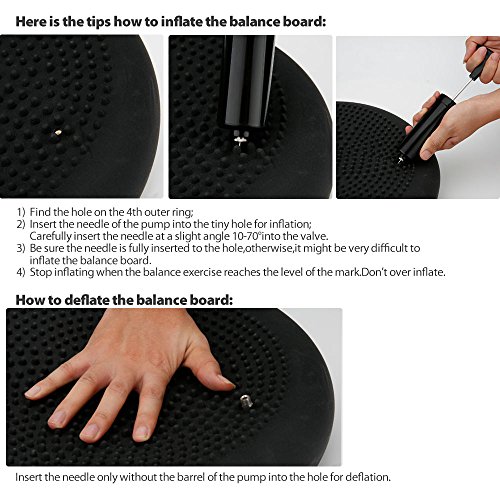 Here is the tips how to inflate the balance board:

1) Find the hole on the 4th outer ring;
2) Insert the needle of the pump into the tiny hole for inflation; Carefully insert the needle at a slight angle 10-70°into the valve.
3) Be sure the needle is fully inserted to the hole,otherwise,it might be very difficult to inflate the balance board.
4) Stop inflating when the balance exercise reaches the level of the mark.Don't over inflate.

How to deflate the balance board:

Insert the needle only without the barrel of the pump into the hole for deflation.