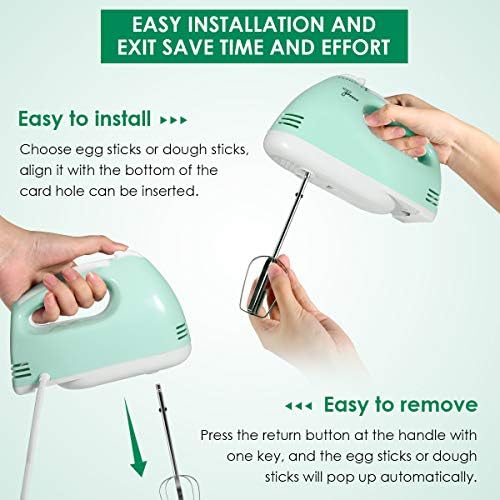 EASY INSTALLATION AND EXIT SAVE TIME AND EFFORT

Easy to install ▸▸▸

Choose egg sticks or dough sticks, align it with the bottom of the card hole can be inserted.

◂◂◂ Easy to remove

Press the return button at the handle with one key, and the egg sticks or dough sticks will pop up automatically.