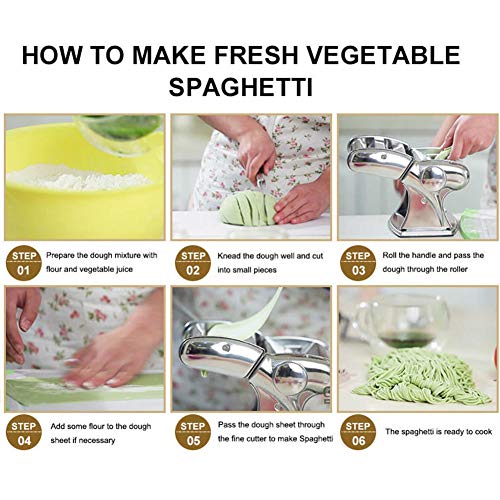 HOW TO MAKE FRESH VEGETABLE SPAGHETTI

STEP 01
Prepare the dough mixture with flour and vegetable juice

STEP 02
Knead the dough well and cut into small pieces

STEP 03
Roll the handle and pass the dough through the roller

STEP 04
Add some flour to the dough sheet if necessary

STEP 05
Pass the dough sheet through the fine cutter to make Spaghetti

STEP 06
The spaghetti is ready to cook