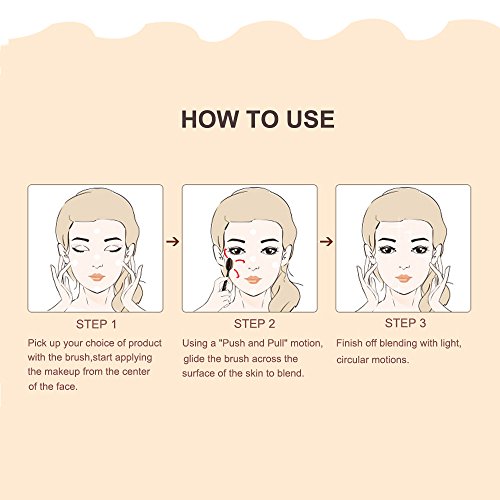 HOW TO USE

STEP 1

Pick up your choice of product with the brush,start applying the makeup from the center of the face.

STEP 2

Using a "Push and Pull" motion, glide the brush across the surface of the skin to blend.

STEP 3

Finish off blending with light, circular motions.