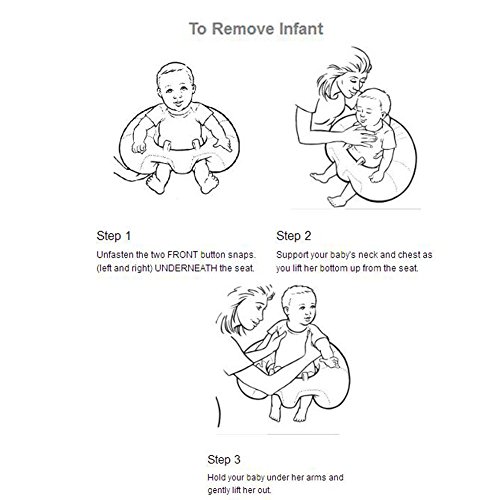 To Remove Infant

Step 1

Unfasten the two FRONT button snaps. (left and right) UNDERNEATH the seat.

Step 2

Support your baby's neck and chest as you lift her bottom up from the seat.

Step 3

Hold your baby under her arms and gently lift her out.