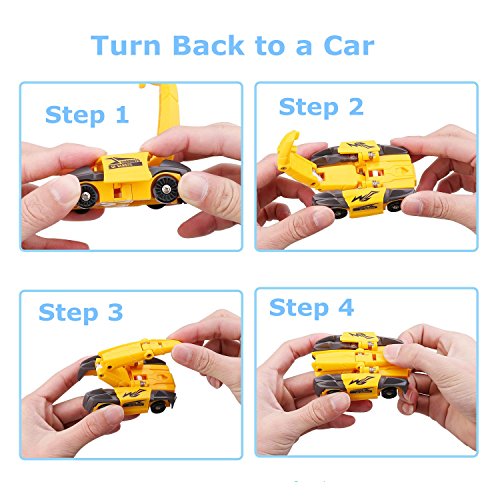 Turn Back to a Car

Step 1

Step 2

Step 3

Step 4