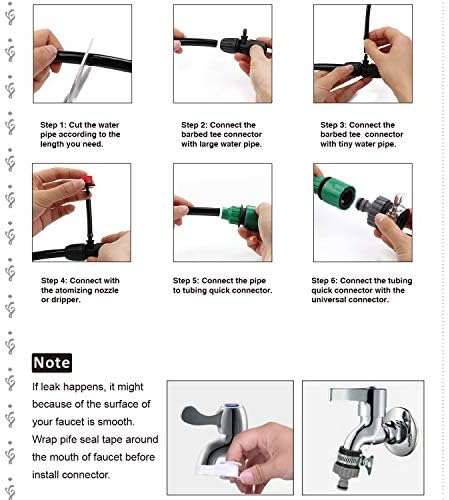 Step 1: Cut the water pipe according to the length you need.

Step 2: Connect the barbed tee connector with large water pipe.

Step 3: Connect the barbed tee connector with tiny water pipe.

Step 4: Connect with the atomizing nozzle or dripper.

Step 5: Connect the pipe to tubing quick connector.

Step 6: Connect the tubing quick connector with the universal connector.

Note

If leak happens, it might because of the surface of your faucet is smooth. Wrap pife seal tape around the mouth of faucet before install connector.