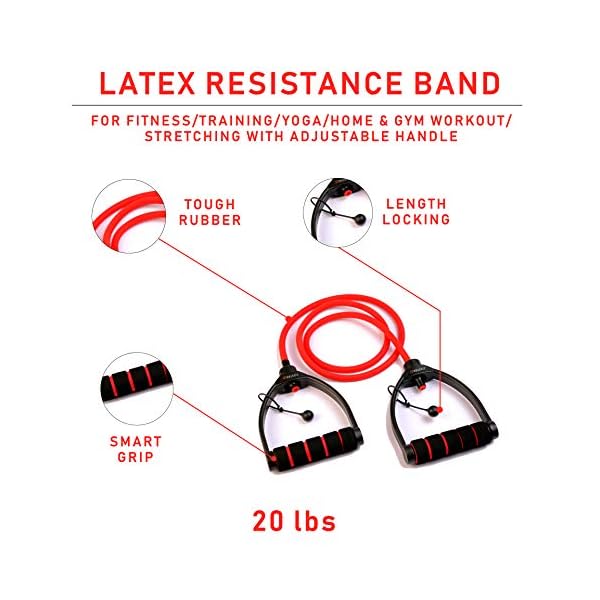 LATEX RESISTANCE BAND

FOR FITNESS/TRAINING/YOGA/HOME & GYM WORKOUT/ STRETCHING WITH ADJUSTABLE HANDLE

TOUGH RUBBER

LENGTH LOCKING

SMART GRIP

20 lbs