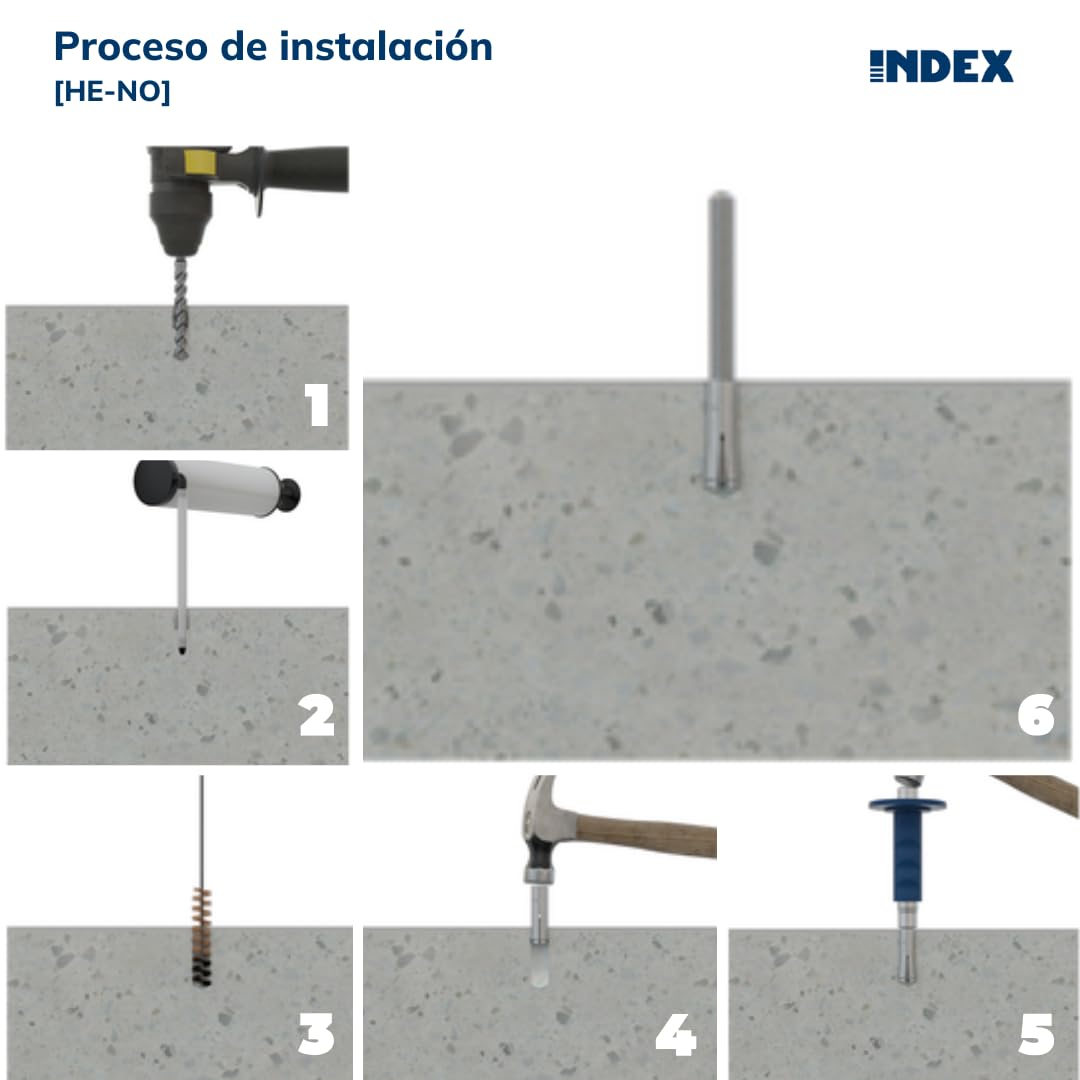 Proceso de instalación
[HE-NO]

INDEX

1

2

6

3

4

5