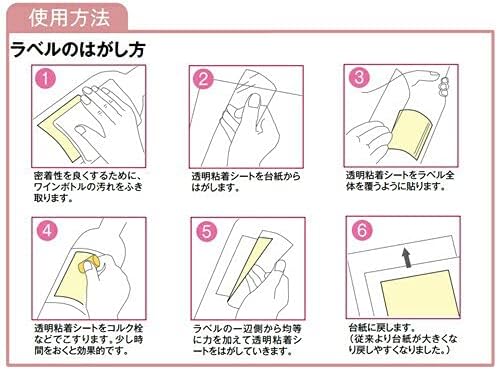 使用方法

ラベルのはがし方

1

密着性を良くするために、ワインボトルの汚れをふき取ります。

2

透明粘着シートを台紙からはがします。

3

透明粘着シートをラベル全体を覆うように貼ります。

4

透明粘着シートをコルク栓などでこすります。少し時間をおくと効果的です。

5

ラベルの一辺側から均等に力を加えて透明粘着シートをはがしていきます。

6

台紙に戻します。
（従来より台紙が大きくなり戻しやすくなりました。）