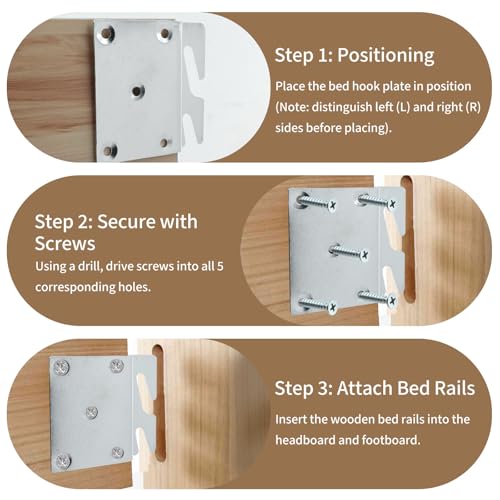 Step 1: Positioning

Place the bed hook plate in position (Note: distinguish left (L) and right (R) sides before placing).

Step 2: Secure with Screws

Using a drill, drive screws into all 5 corresponding holes.

Step 3: Attach Bed Rails

Insert the wooden bed rails into the headboard and footboard.