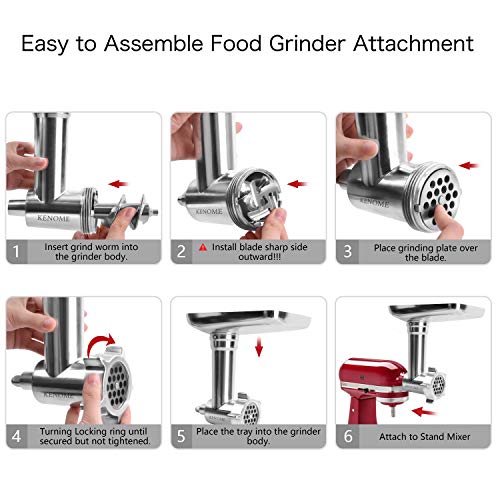 Easy to Assemble Food Grinder Attachment

KENOME

1 Insert grind worm into the grinder body.

KENOME

2 Install blade sharp side outward!!!

KENOME

3 Place grinding plate over the blade.

KENOME

4 Turning Locking ring until secured but not tightened.

KENOME

5 Place the tray into the grinder body.

6 Attach to Stand Mixer