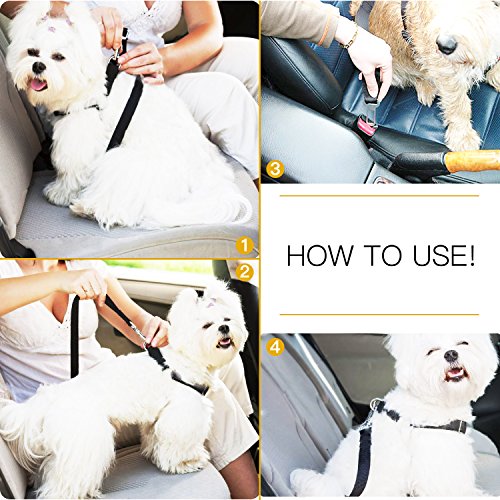 3

1

HOW TO USE!

2

4