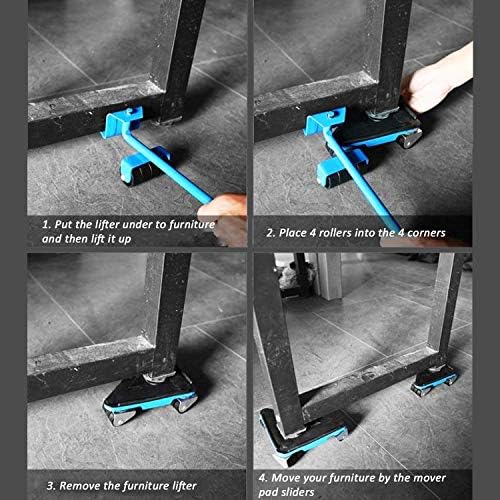 1. Put the lifter under to furniture and then lift it up

2. Place 4 rollers into the 4 corners

3. Remove the furniture lifter

4. Move your furniture by the mover pad sliders