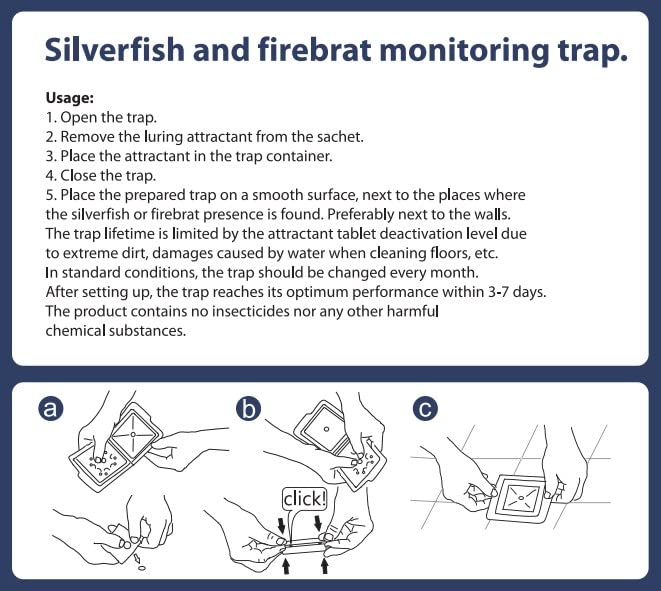 Silverfish and firebrat monitoring trap.

Usage:
1. Open the trap.
2. Remove the luring attractant from the sachet.
3. Place the attractant in the trap container.
4. Close the trap.
5. Place the prepared trap on a smooth surface, next to the places where the silverfish or firebrat presence is found. Preferably next to the walls.
The trap lifetime is limited by the attractant tablet deactivation level due to extreme dirt, damages caused by water when cleaning floors, etc.
In standard conditions, the trap should be changed every month.
After setting up, the trap reaches its optimum performance within 3-7 days.
The product contains no insecticides nor any other harmful chemical substances.

a

b

click!

c