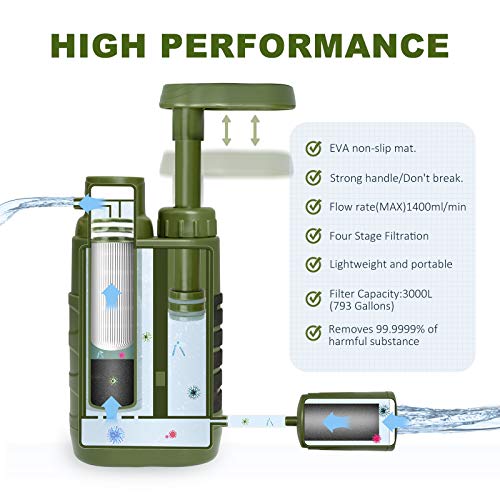 HIGH PERFORMANCE

EVA non-slip mat.

Strong handle/Don't break.

Flow rate(MAX)1400ml/min

Four Stage Filtration

Lightweight and portable

Filter Capacity:3000L (793 Gallons)

Removes 99.9999% of harmful substance