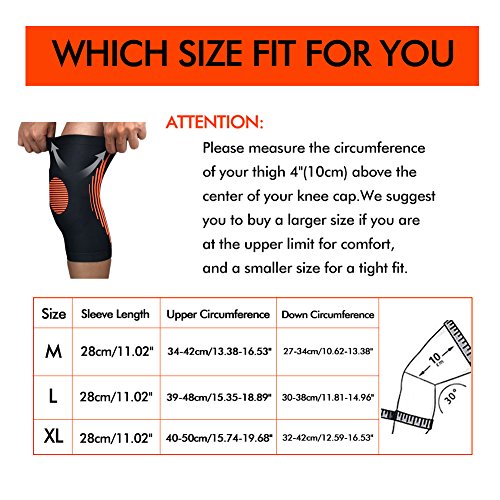 WHICH SIZE FIT FOR YOU

ATTENTION:

Please measure the circumference of your thigh 4"(10cm) above the center of your knee cap.We suggest you to buy a larger size if you are at the upper limit for comfort, and a smaller size for a tight fit.

| Size | Sleeve Length | Upper Circumference | Down Circumference |
|---|---|---|---|
| M | 28cm/11.02" | 34-42cm/13.38-16.53" | 27-34cm/10.62-13.38" |
| L | 28cm/11.02" | 39-48cm/15.35-18.89" | 30-38cm/11.81-14.96" |
| XL | 28cm/11.02" | 40-50cm/15.74-19.68" | 32-42cm/12.59-16.53" |

10 cm
30°