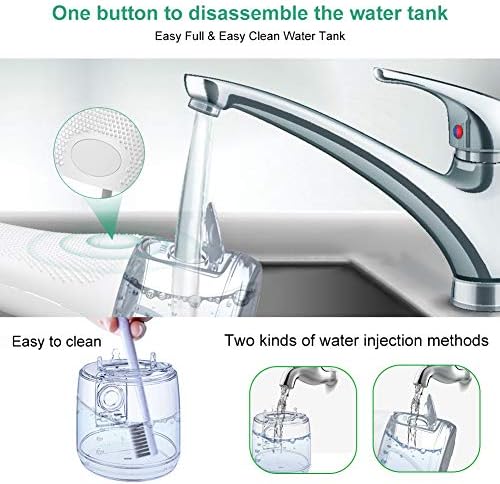 One button to disassemble the water tank

Easy Full & Easy Clean Water Tank

Easy to clean

Two kinds of water injection methods