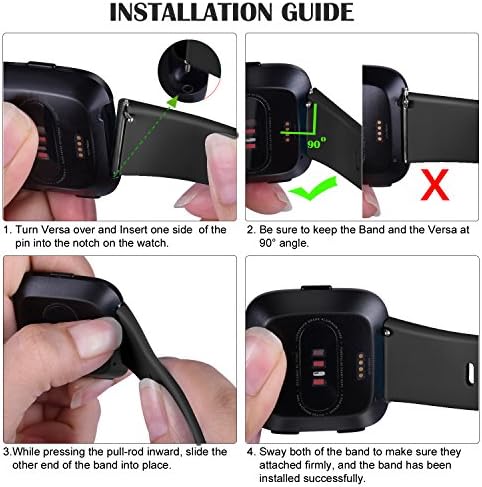 INSTALLATION GUIDE

90°

X

1. Turn Versa over and Insert one side of the pin into the notch on the watch.

2. Be sure to keep the Band and the Versa at 90° angle.

3.While pressing the pull-rod inward, slide the other end of the band into place.

4. Sway both of the band to make sure they attached firmly, and the band has been installed successfully.