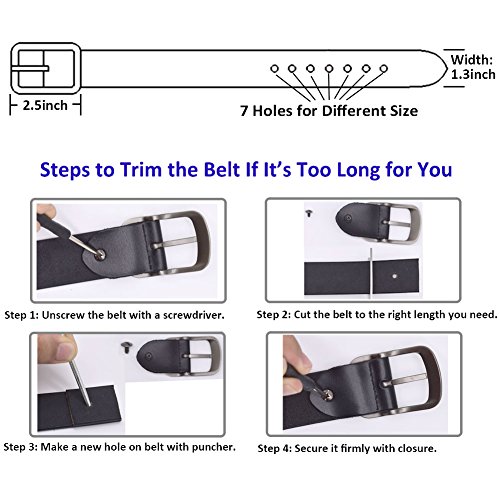 Width:
1.3inch

2.5inch

7 Holes for Different Size

Steps to Trim the Belt If It's Too Long for You

Step 1: Unscrew the belt with a screwdriver.

Step 2: Cut the belt to the right length you need.

Step 3: Make a new hole on belt with puncher.

Step 4: Secure it firmly with closure.