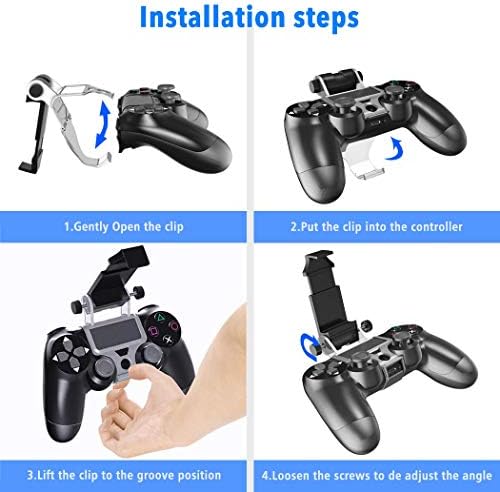 Installation steps

1.Gently Open the clip

2.Put the clip into the controller

3.Lift the clip to the groove position

4.Loosen the screws to de adjust the angle