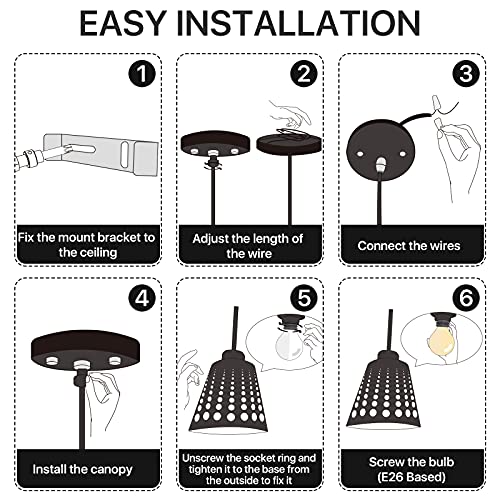 EASY INSTALLATION

1

Fix the mount bracket to the ceiling

2

Adjust the length of the wire

3

Connect the wires

4

Install the canopy

5

Unscrew the socket ring and tighten it to the base from the outside to fix it

6

Screw the bulb (E26 Based)