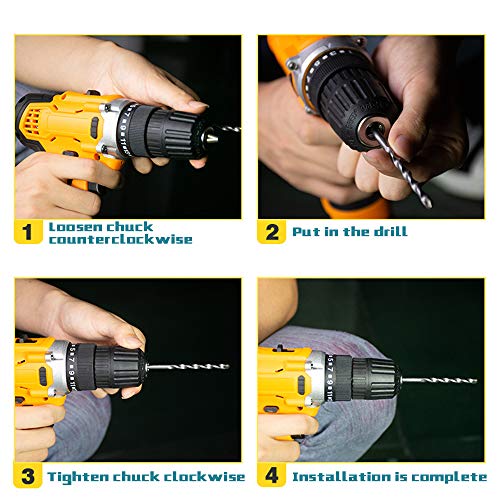 1 Loosen chuck counterclockwise

2 Put in the drill

3 Tighten chuck clockwise

4 Installation is complete