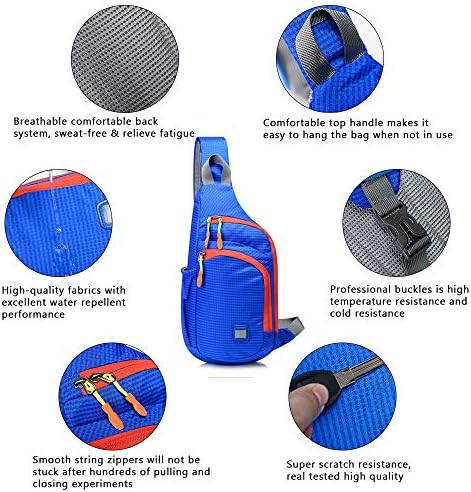 Breathable comfortable back system, sweat-free & relieve fatigue

Comfortable top handle makes it easy to hang the bag when not in use

High-quality fabrics with excellent water repellent performance

Professional buckles is high temperature resistance and cold resistance

Smooth string zippers will not be stuck after hundreds of pulling and closing experiments

Super scratch resistance, real tested high quality