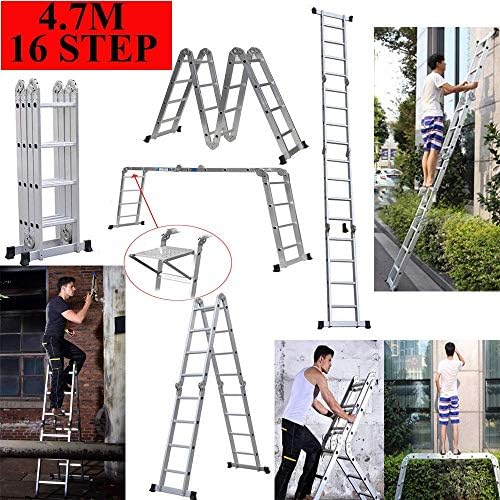 4.7M
16 STEP