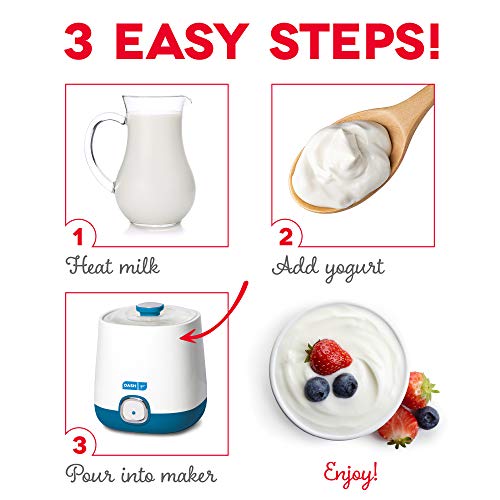 3 EASY STEPS!

1
Heat milk

2
Add yogurt

DASH

3
Pour into maker

Enjoy!