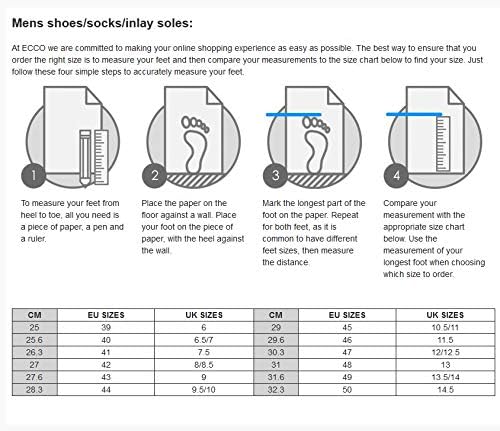 Mens shoes/socks/inlay soles:

At ECCO we are committed to making your online shopping experience as easy as possible. The best way to ensure that you order the right size is to measure your feet and then compare your measurements to the size chart below to find your size. Just follow these four simple steps to accurately measure your feet.

1

To measure your feet from heel to toe, all you need is a piece of paper, a pen and a ruler.

2

Place the paper on the floor against a wall. Place your foot on the piece of paper, with the heel against the wall.

3

Mark the longest part of the foot on the paper. Repeat for both feet, as it is common to have different feet sizes, then measure the distance.

4

Compare your measurement with the appropriate size chart below. Use the measurement of your longest foot when choosing which size to order.

| CM | EU SIZES | UK SIZES | CM | EU SIZES | UK SIZES |
|---|---|---|---|---|---|
| 25 | 39 | 6 | 29 | 45 | 10.5/11 |
| 25.6 | 40 | 6.5/7 | 29.6 | 46 | 11.5 |
| 26.3 | 41 | 7.5 | 30.3 | 47 | 12/12.5 |
| 27 | 42 | 8/8.5 | 31 | 48 | 13 |
| 27.6 | 43 | 9 | 31.6 | 49 | 13.5/14 |
| 28.3 | 44 | 9.5/10 | 32.3 | 50 | 14.5 |