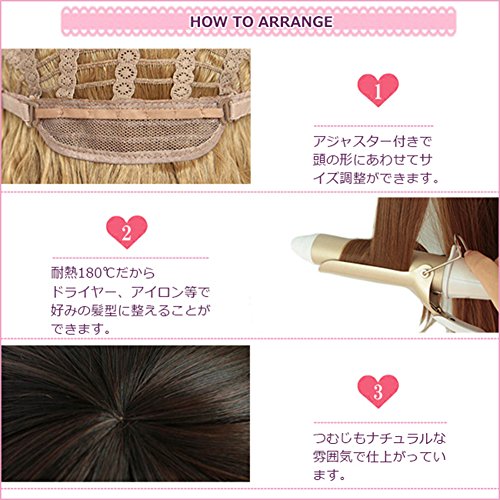 HOW TO ARRANGE

1

アジャスター付きで頭の形にあわせてサイズ調整ができます。

2

耐熱180℃だからドライヤー、アイロン等で好みの髪型に整えることができます。

3

つむじもナチュラルな雰囲気で仕上がっています。