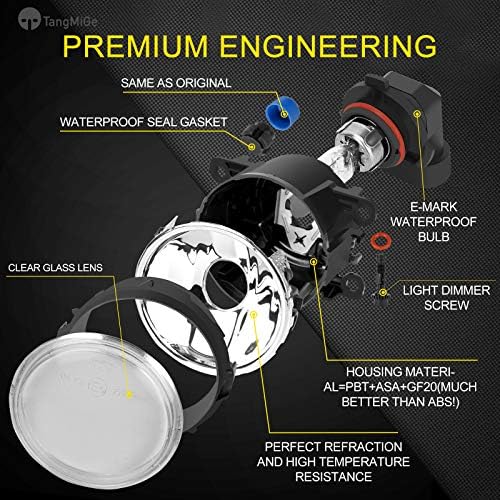 TangMiGe

PREMIUM ENGINEERING

SAME AS ORIGINAL

WATERPROOF SEAL GASKET

E-MARK WATERPROOF BULB

CLEAR GLASS LENS

LIGHT DIMMER SCREW

HOUSING MATERIAL=PBT+ASA+GF20(MUCH BETTER THAN ABS!)

PERFECT REFRACTION AND HIGH TEMPERATURE RESISTANCE