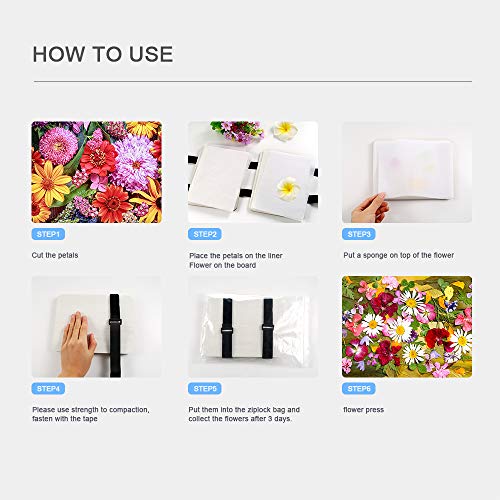 HOW TO USE

STEP1

Cut the petals

STEP2

Place the petals on the liner Flower on the board

STEP3

Put a sponge on top of the flower

STEP4

Please use strength to compaction, fasten with the tape

STEP5

Put them into the ziplock bag and collect the flowers after 3 days.

STEP6

flower press