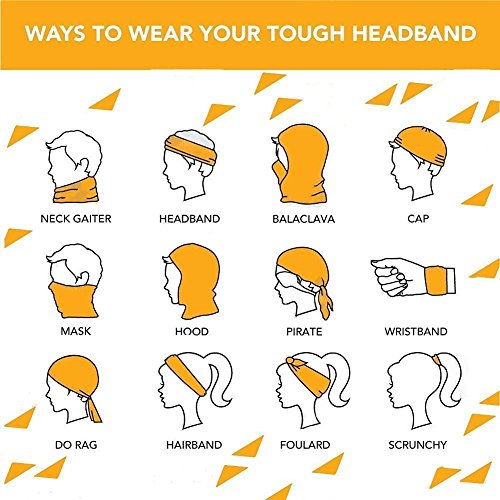 WAYS TO WEAR YOUR TOUGH HEADBAND

NECK GAITER

HEADBAND

BALACLAVA

CAP

MASK

HOOD

PIRATE

WRISTBAND

DO RAG

HAIRBAND

FOULARD

SCRUNCHY