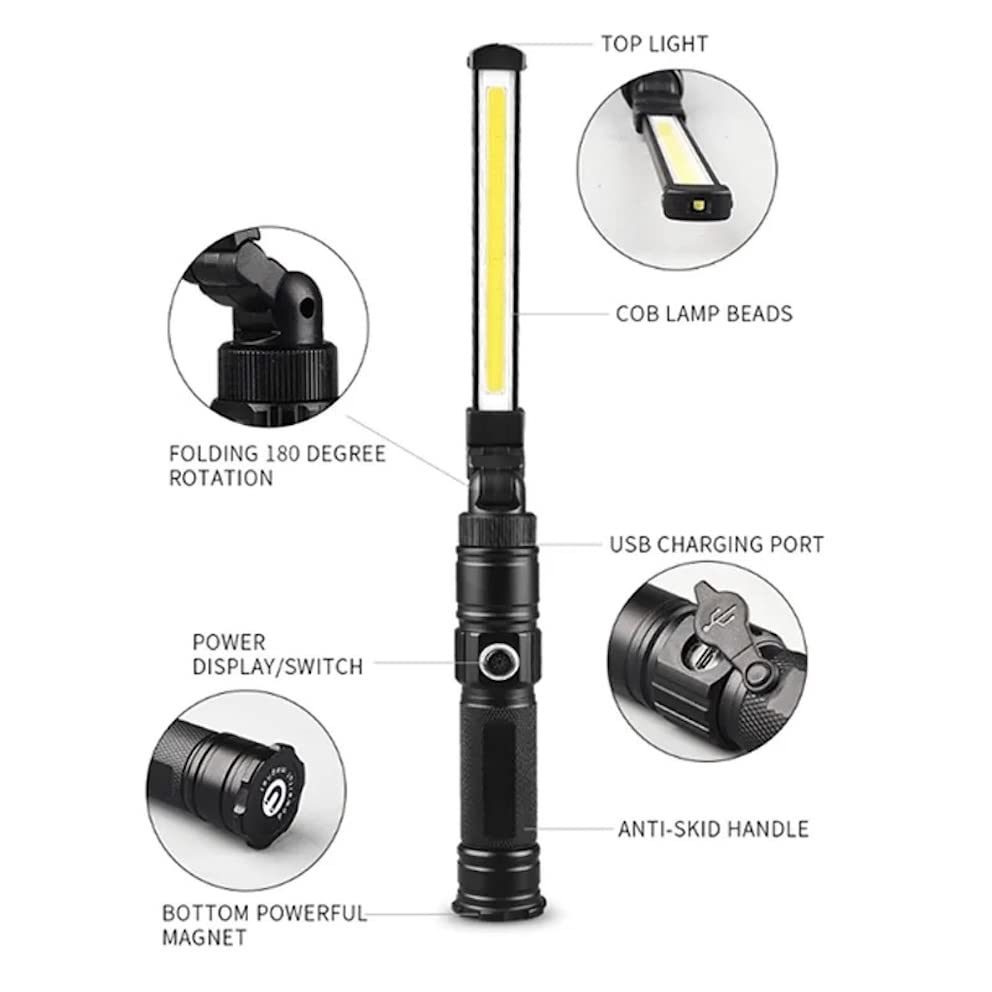 TOP LIGHT

COB LAMP BEADS

FOLDING 180 DEGREE ROTATION

USB CHARGING PORT

POWER DISPLAY/SWITCH

ANTI-SKID HANDLE

BOTTOM POWERFUL MAGNET