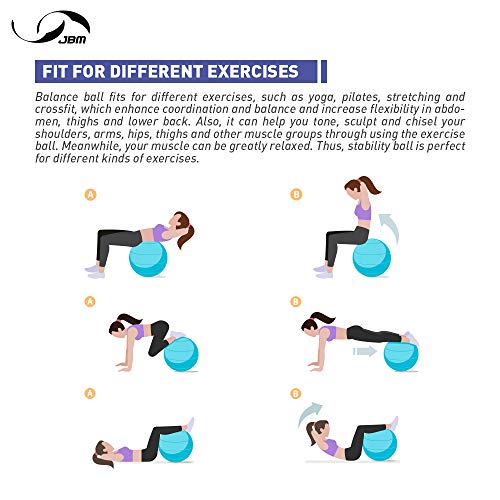 JBM

FIT FOR DIFFERENT EXERCISES

Balance ball fits for different exercises, such as yoga, pilates, stretching and crossfit, which enhance coordination and balance and increase flexibility in abdomen, thighs and lower back. Also, it can help you tone, sculpt and chisel your shoulders, arms, hips, thighs and other muscle groups through using the exercise ball. Meanwhile, your muscle can be greatly relaxed. Thus, stability ball is perfect for different kinds of exercises.

A

B

A

B

A

B