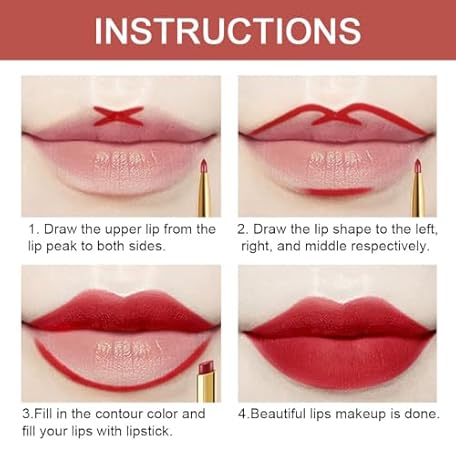 INSTRUCTIONS

1. Draw the upper lip from the lip peak to both sides.

2. Draw the lip shape to the left, right, and middle respectively.

3.Fill in the contour color and fill your lips with lipstick.

4.Beautiful lips makeup is done.