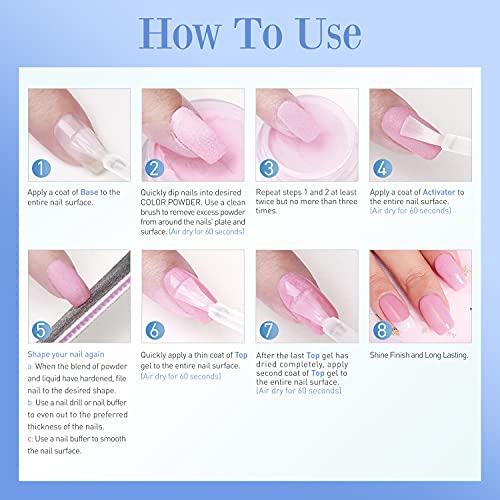 How To Use

1

Apply a coat of Base to the entire nail surface.

2

Quickly dip nails into desired COLOR POWDER. Use a clean brush to remove excess powder from around the nails' plate and surface. (Air dry for 60 seconds)

3

Repeat steps 1 and 2 at least twice but no more than three times.

4

Apply a coat of Activator to the entire nail surface. (Air dry for 60 seconds)

5

Shape your nail again
a: When the blend of powder and liquid have hardened, file nail to the desired shape.
b: Use a nail drill or nail buffer to even out to the preferred thickness of the nails.
c: Use a nail buffer to smooth the nail surface.

6

Quickly apply a thin coat of Top gel to the entire nail surface. (Air dry for 60 seconds)

7

After the last Top gel has dried completely, apply second coat of Top gel to the entire nail surface. (Air dry for 60 seconds)

8

Shine Finish and Long Lasting.