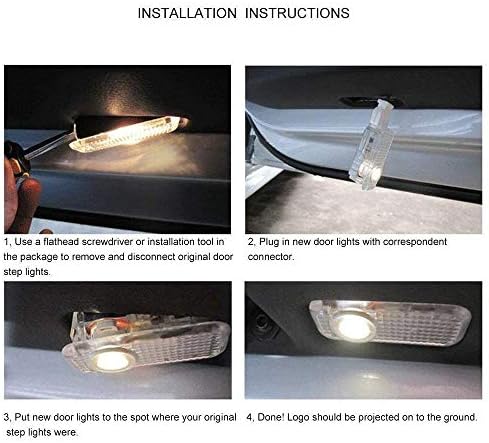 INSTALLATION INSTRUCTIONS

1, Use a flathead screwdriver or installation tool in the package to remove and disconnect original door step lights.

2, Plug in new door lights with correspondent connector.

3, Put new door lights to the spot where your original step lights were.

4, Done! Logo should be projected on to the ground.