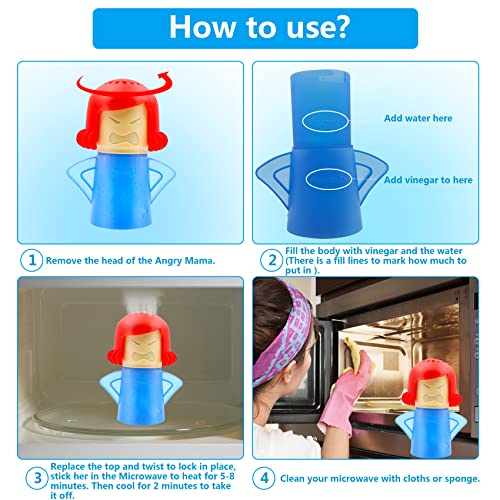 How to use?

Add water here

Add vinegar to here

1 Remove the head of the Angry Mama.

2 Fill the body with vinegar and the water (There is a fill lines to mark how much to put in ).

3 Replace the top and twist to lock in place, stick her in the Microwave to heat for 5-8 minutes. Then cool for 2 minutes to take it off.

4 Clean your microwave with cloths or sponge.