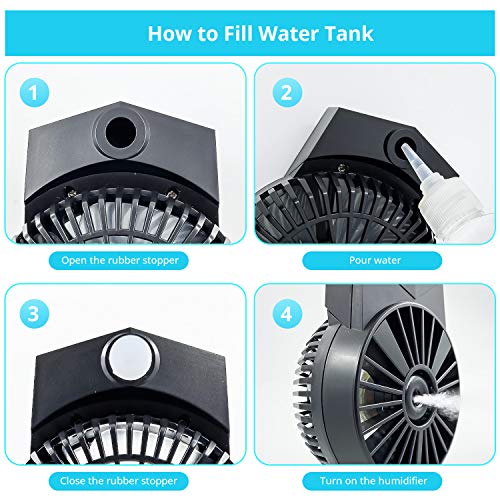 How to Fill Water Tank

1

Open the rubber stopper

2

Pour water

3

Close the rubber stopper

4

Turn on the humidifier