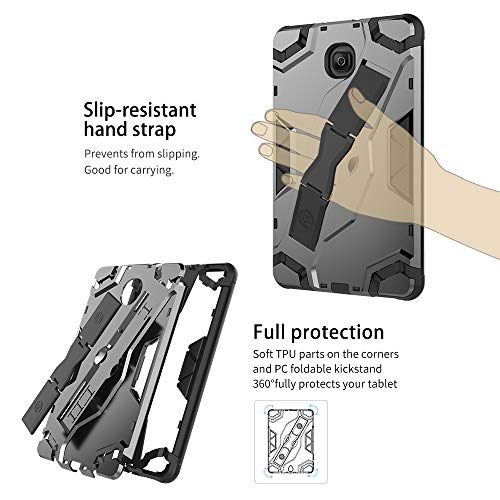 Slip-resistant hand strap

Prevents from slipping. Good for carrying.

Full protection

Soft TPU parts on the corners and PC foldable kickstand 360°fully protects your tablet