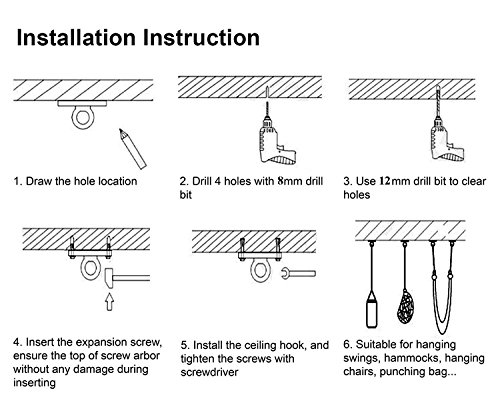 Installation Instruction

1. Draw the hole location

2. Drill 4 holes with 8mm drill bit

3. Use 12mm drill bit to clear holes

4. Insert the expansion screw, ensure the top of screw arbor without any damage during inserting

5. Install the ceiling hook, and tighten the screws with screwdriver

6. Suitable for hanging swings, hammocks, hanging chairs, punching bag...