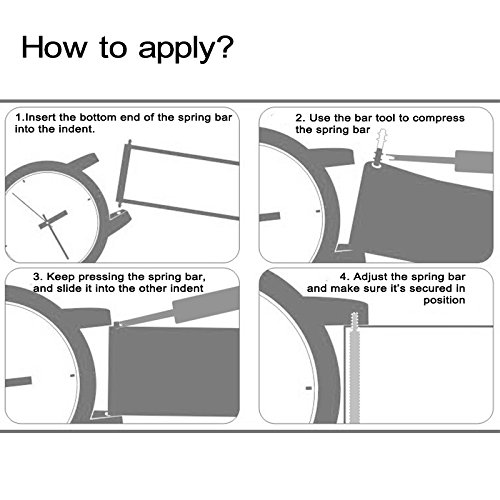 How to apply?

1.Insert the bottom end of the spring bar into the indent.

2. Use the bar tool to compress the spring bar

3. Keep pressing the spring bar, and slide it into the other indent

4. Adjust the spring bar and make sure it's secured in position