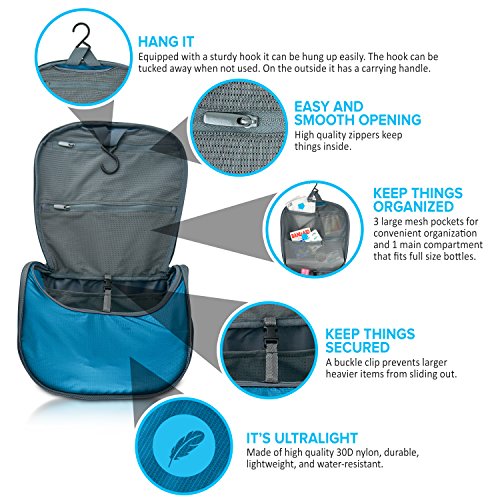 HANG IT
Equipped with a sturdy hook it can be hung up easily. The hook can be tucked away when not used. On the outside it has a carrying handle.

EASY AND SMOOTH OPENING
High quality zippers keep things inside.

KEEP THINGS ORGANIZED
3 large mesh pockets for convenient organization and 1 main compartment that fits full size bottles.

BAND-AID

KEEP THINGS SECURED
A buckle clip prevents larger heavier items from sliding out.

IT'S ULTRALIGHT
Made of high quality 30D nylon, durable, lightweight, and water-resistant.