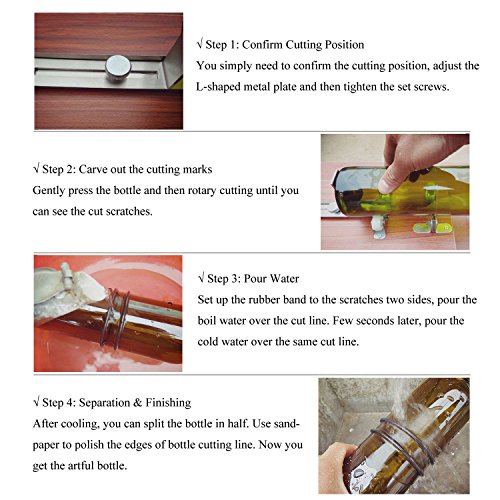 √ Step 1: Confirm Cutting Position
You simply need to confirm the cutting position, adjust the L-shaped metal plate and then tighten the set screws.

√ Step 2: Carve out the cutting marks
Gently press the bottle and then rotary cutting until you can see the cut scratches.

√ Step 3: Pour Water
Set up the rubber band to the scratches two sides, pour the boil water over the cut line. Few seconds later, pour the cold water over the same cut line.

√ Step 4: Separation & Finishing
After cooling, you can split the bottle in half. Use sandpaper to polish the edges of bottle cutting line. Now you get the artful bottle.