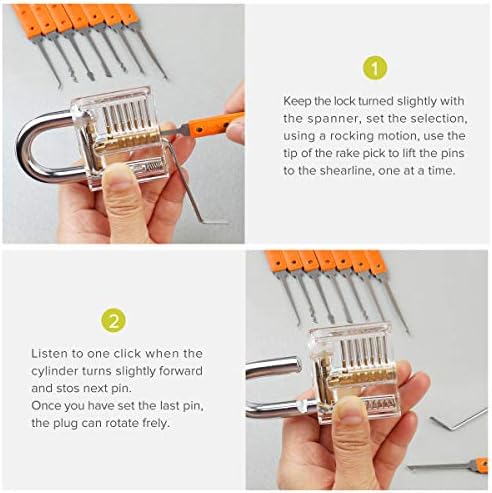 1

Keep the lock turned slightly with the spanner, set the selection, using a rocking motion, use the tip of the rake pick to lift the pins to the shearline, one at a time.

2

Listen to one click when the cylinder turns slightly forward and stos next pin.
Once you have set the last pin, the plug can rotate frely.