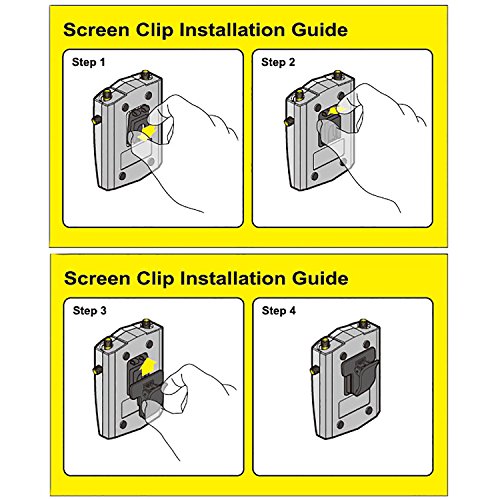 Screen Clip Installation Guide

Step 1

Step 2

Screen Clip Installation Guide

Step 3

Step 4