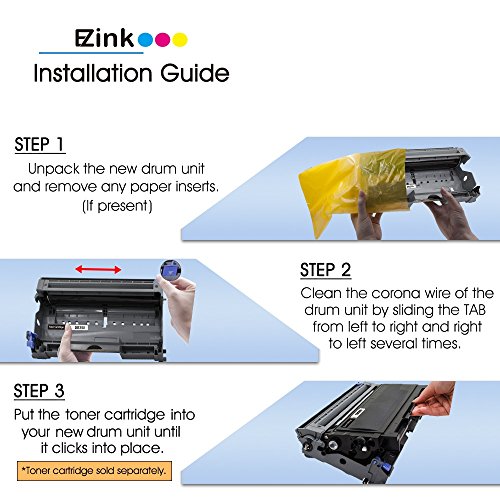 EZink

Installation Guide

STEP 1

Unpack the new drum unit and remove any paper inserts. (If present)

STEP 2

Clean the corona wire of the drum unit by sliding the TAB from left to right and right to left several times.

STEP 3

Put the toner cartridge into your new drum unit until it clicks into place.

*Toner cartridge sold separately.