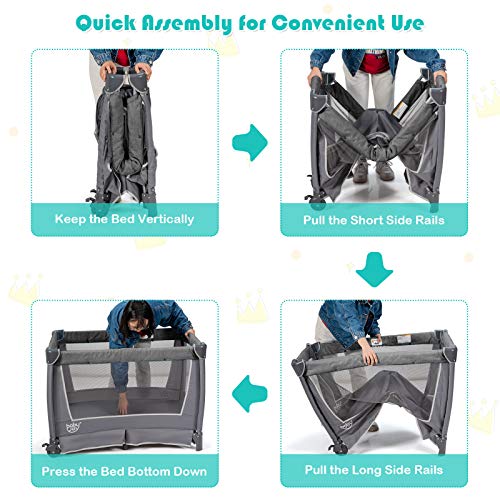 Quick Assembly for Convenient Use

Keep the Bed Vertically

Pull the Short Side Rails

Pull the Long Side Rails

Press the Bed Bottom Down