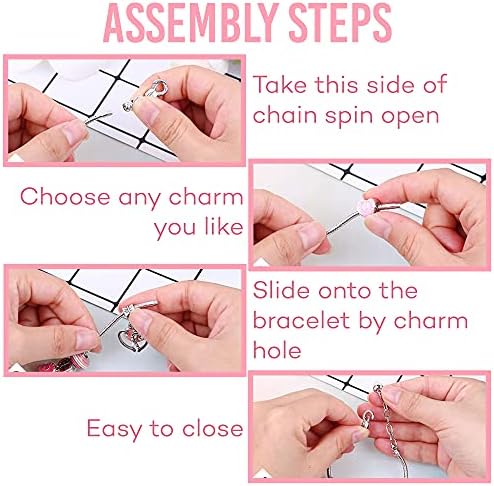 ASSEMBLY STEPS

Take this side of chain spin open

Choose any charm you like

Slide onto the bracelet by charm hole

Easy to close